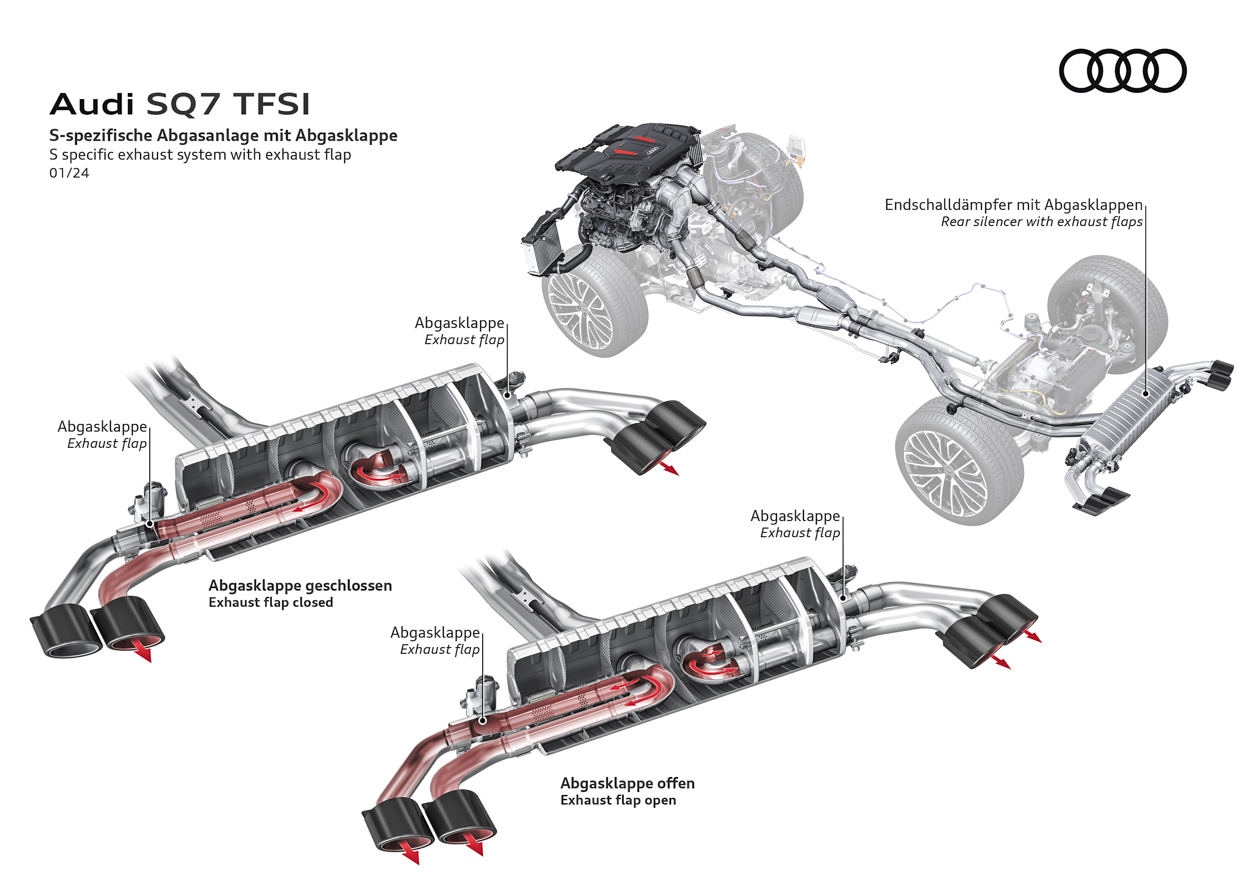 Audi SQ7 TFSI

S-spezifische Abgasanlage mit Abgasklappe
S specific exhaust system with exhaust flap
01/24

Endschalldämpfer mit Abgasklappen
Rear silencer with exhaust flaps

Abgasklappe
Exhaust flap

Abgasklappe
Exhaust flap

Abgasklappe geschlossen
Exhaust flap closed

Abgasklappe
Exhaust flap

Abgasklappe
Exhaust flap

Abgasklappe offen
Exhaust flap open