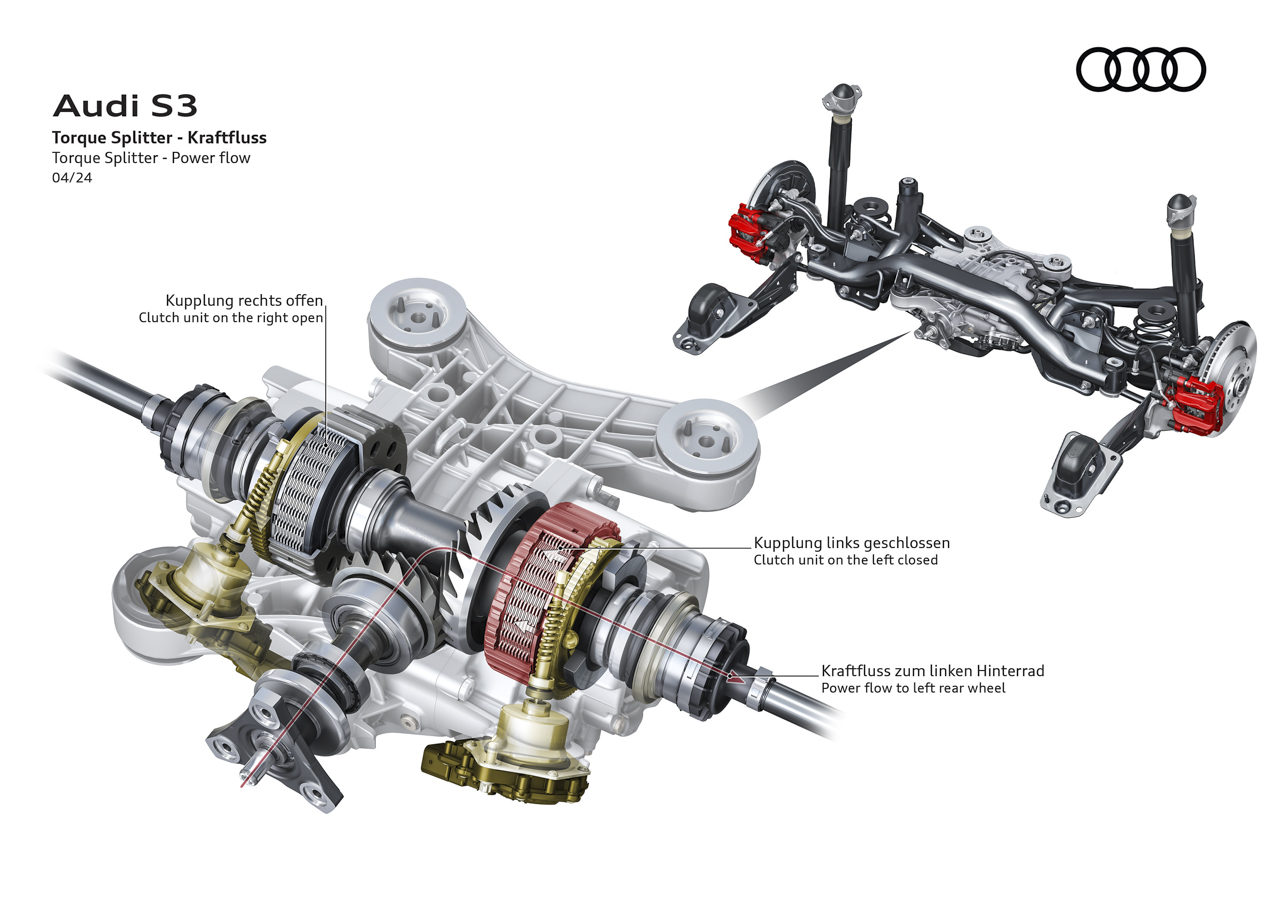 Audi S3
Torque Splitter - Kraftfluss
Torque Splitter - Power flow
04/24

Kupplung rechts offen
Clutch unit on the right open

Kupplung links geschlossen
Clutch unit on the left closed

Kraftfluss zum linken Hinterrad
Power flow to left rear wheel