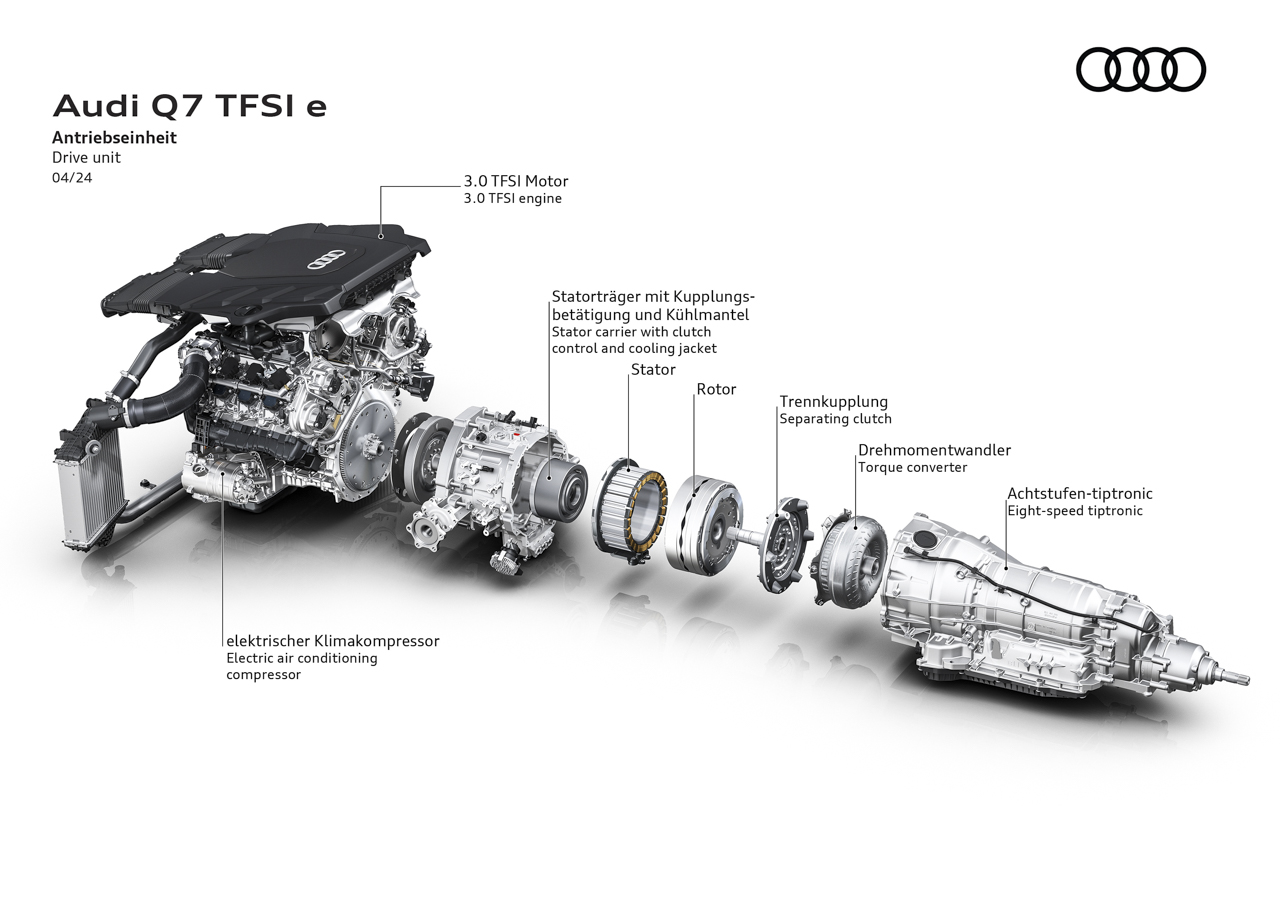 Audi Q7 TFSI e
Antriebseinheit
Drive unit
04/24

3.0 TFSI Motor
3.0 TFSI engine

Statorträger mit Kupplungsbetätigung und Kühlmantel
Stator carrier with clutch control and cooling jacket

Stator

Rotor

Trennkupplung
Separating clutch

Drehmomentwandler
Torque converter

Achtstufen-tiptronic
Eight-speed tiptronic

elektrischer Klimakompressor
Electric air conditioning compressor