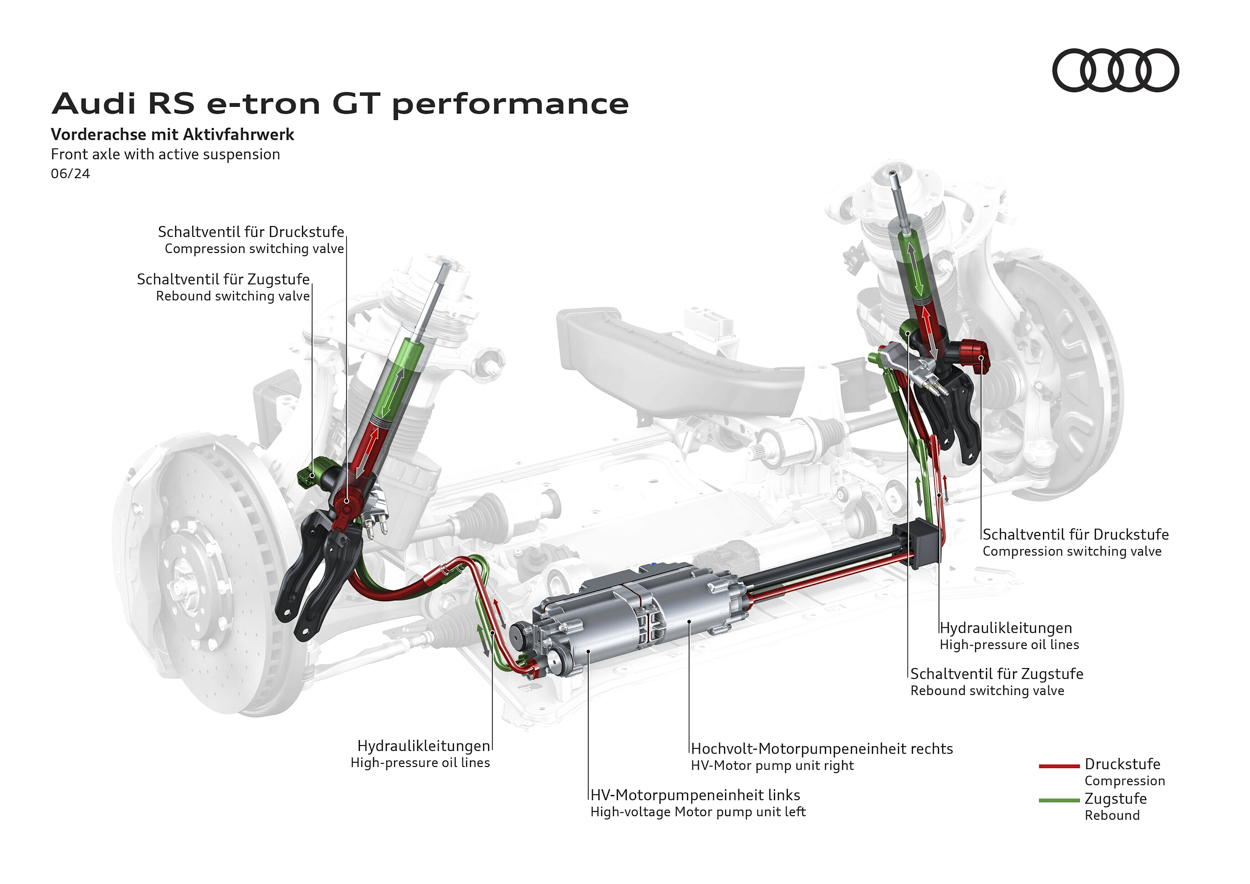 Audi RS e-tron GT performance

Vorderachse mit Aktivfahrwerk
Front axle with active suspension
06/24

Schaltventil für Druckstufe
Compression switching valve

Schaltventil für Zugstufe
Rebound switching valve

Schaltventil für Druckstufe
Compression switching valve

Hydraulikleitungen
High-pressure oil lines

Schaltventil für Zugstufe
Rebound switching valve

Hydraulikleitungen
High-pressure oil lines

Hochvolt-Motorpumpeneinheit rechts
HV-Motor pump unit right

HV-Motorpumpeneinheit links
High-voltage Motor pump unit left

Druckstufe
Compression
Zugstufe
Rebound