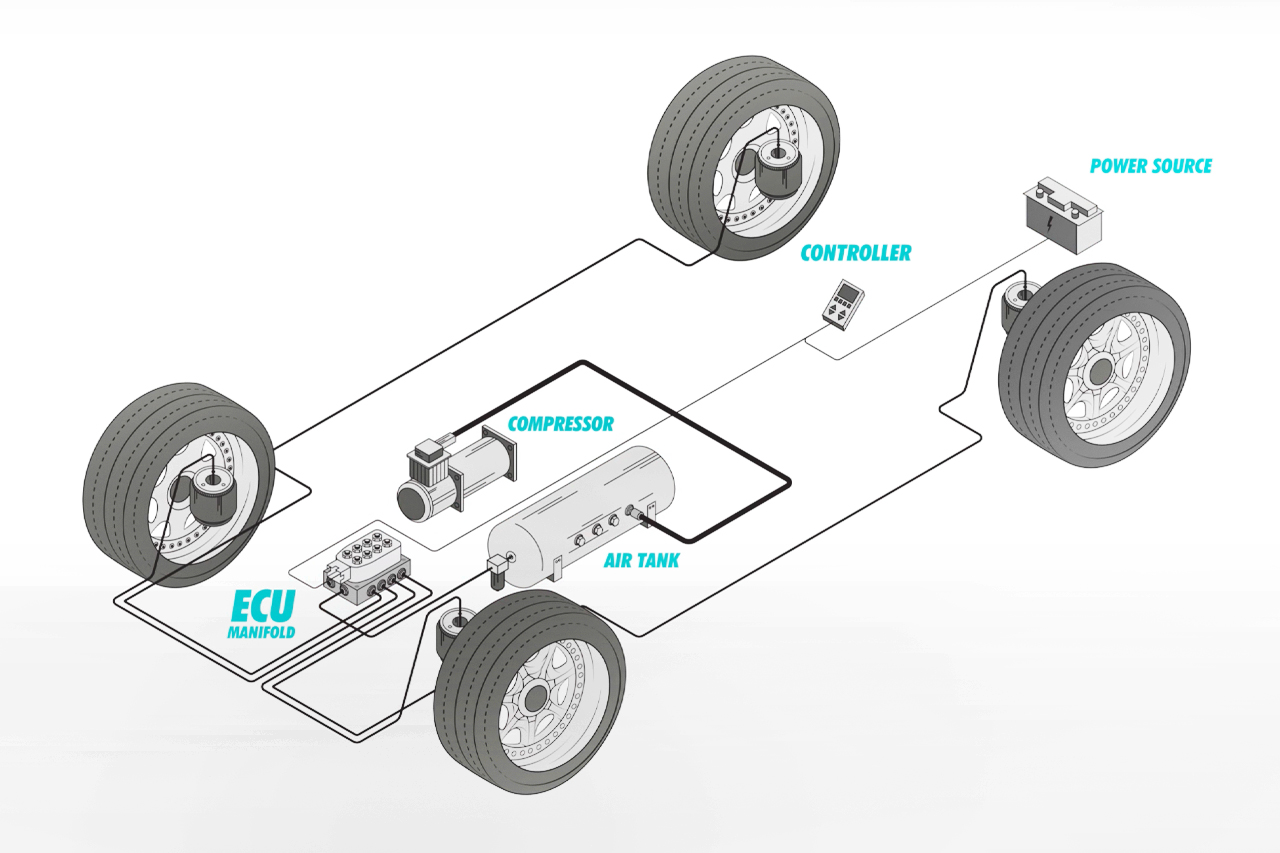 POWER SOURCE

CONTROLLER

COMPRESSOR

AIR TANK

ECU
MANIFOLD