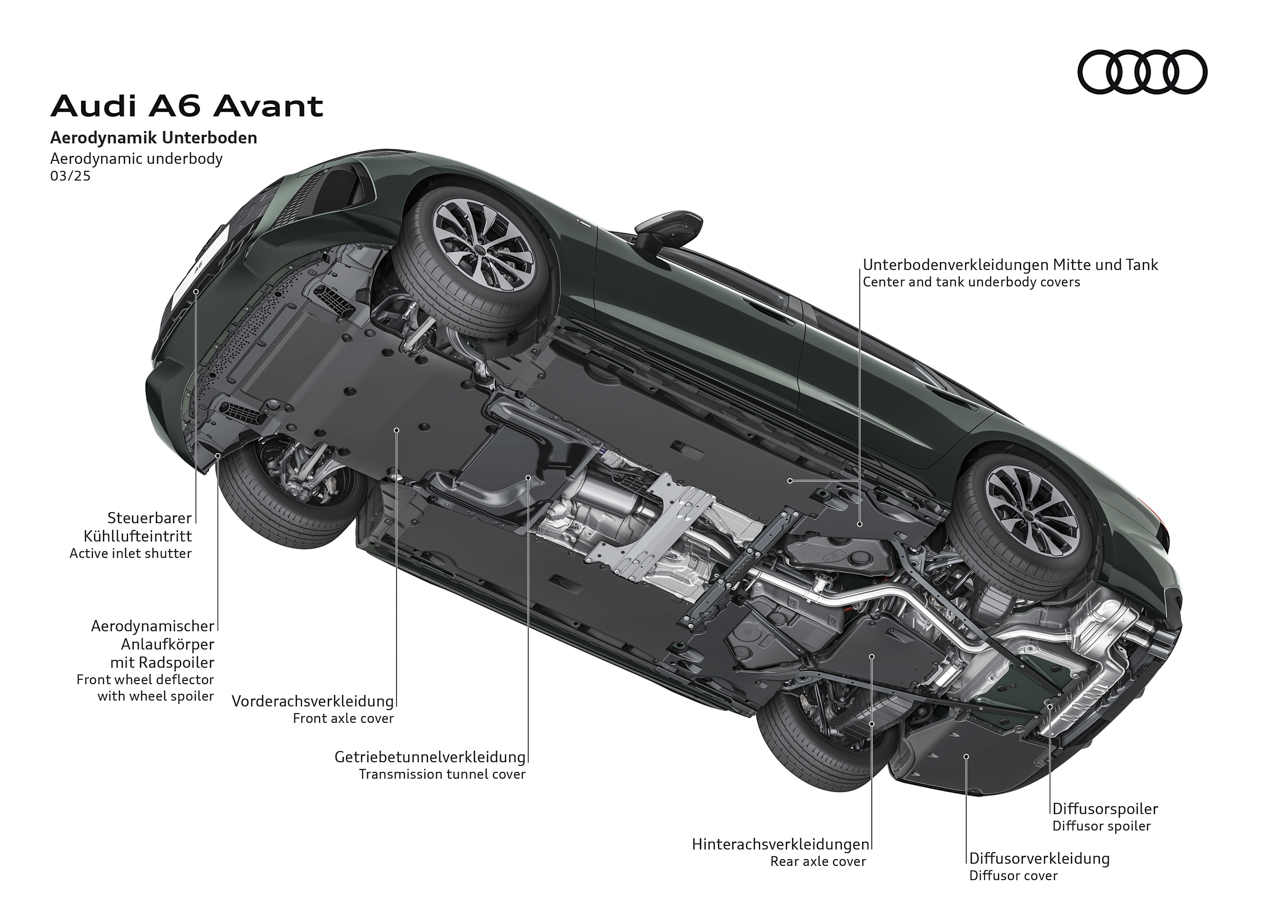 Audi A6 Avant
Aerodynamik Unterboden
Aerodynamic underbody
03/25

Unterbodenverkleidungen Mitte und Tank
Center and tank underbody covers

Steuerbarer Kühllufteintritt
Active inlet shutter

Aerodynamischer Anlaufkörper mit Radspoiler
Front wheel deflector with wheel spoiler

Vorderachsverkleidung
Front axle cover

Getriebetunnelverkleidung
Transmission tunnel cover

Hinterachsverkleidungen
Rear axle cover

Diffusorspoiler
Diffusor spoiler

Diffusorverkleidung
Diffusor cover