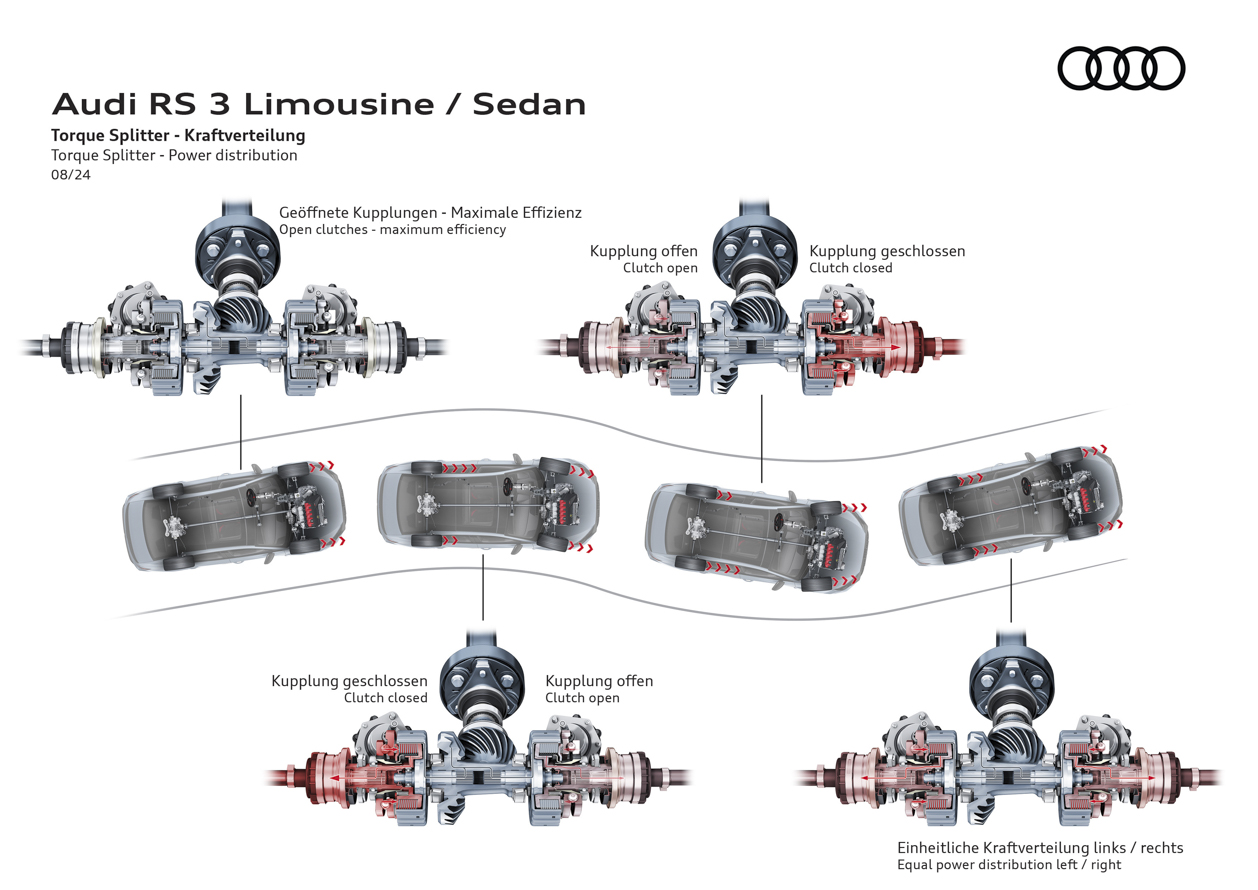 Audi RS 3 Limousine / Sedan

Torque Splitter - Kraftverteilung
Torque Splitter - Power distribution
08/24

Geöffnete Kupplungen - Maximale Effizienz
Open clutches - maximum efficiency

Kupplung offen
Clutch open

Kupplung geschlossen
Clutch closed

Kupplung geschlossen
Clutch closed

Kupplung offen
Clutch open

Einheitliche Kraftverteilung links / rechts
Equal power distribution left / right